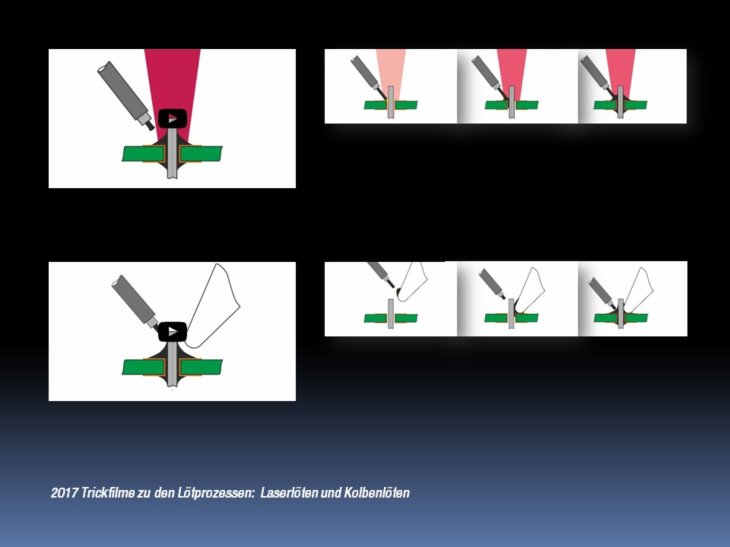 2017 Trickfilme zu den Lötprozessen: Laserlöten und Kolbenlöten